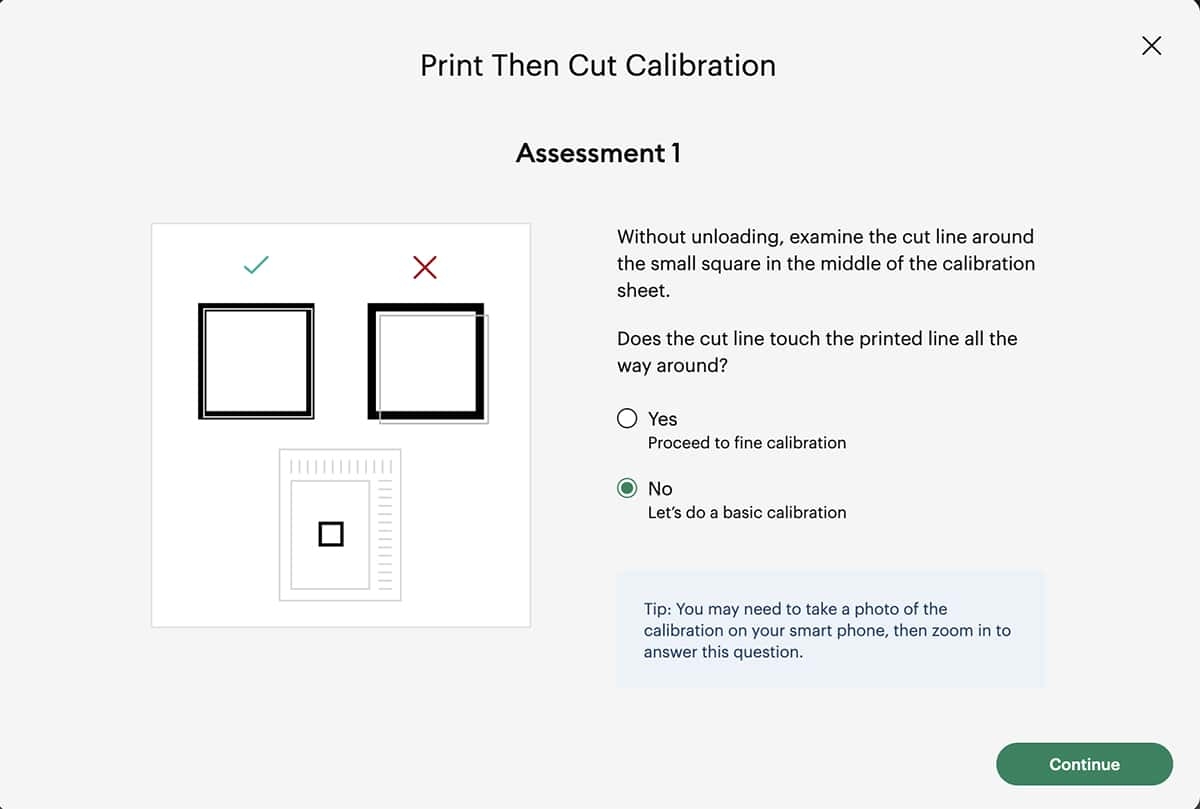 Print Then Cut Calibration

Assessment 1

Without unloading, examine the cut line around the small square in the middle of the calibration sheet.

Does the cut line touch the printed line all the way around?

Yes
Proceed to fine calibration

No
Let's do a basic calibration

Tip: You may need to take a photo of the calibration on your smart phone, then zoom in to answer this question.

Continue