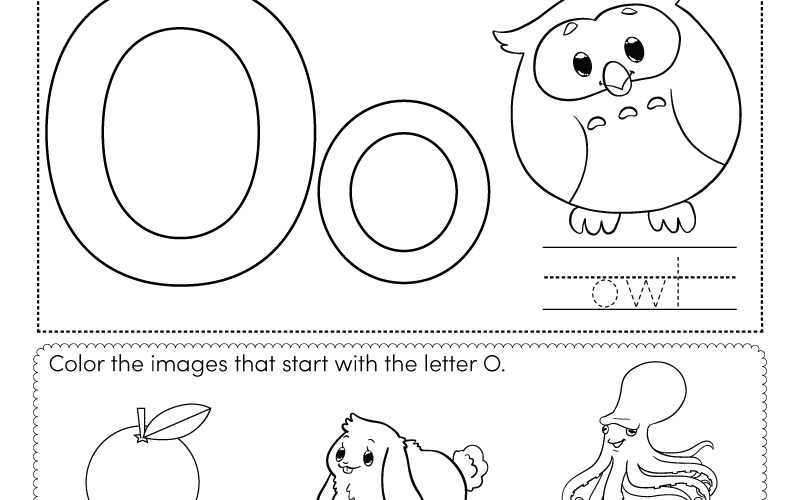 Oo

owl

Color the images that start with the letter O.