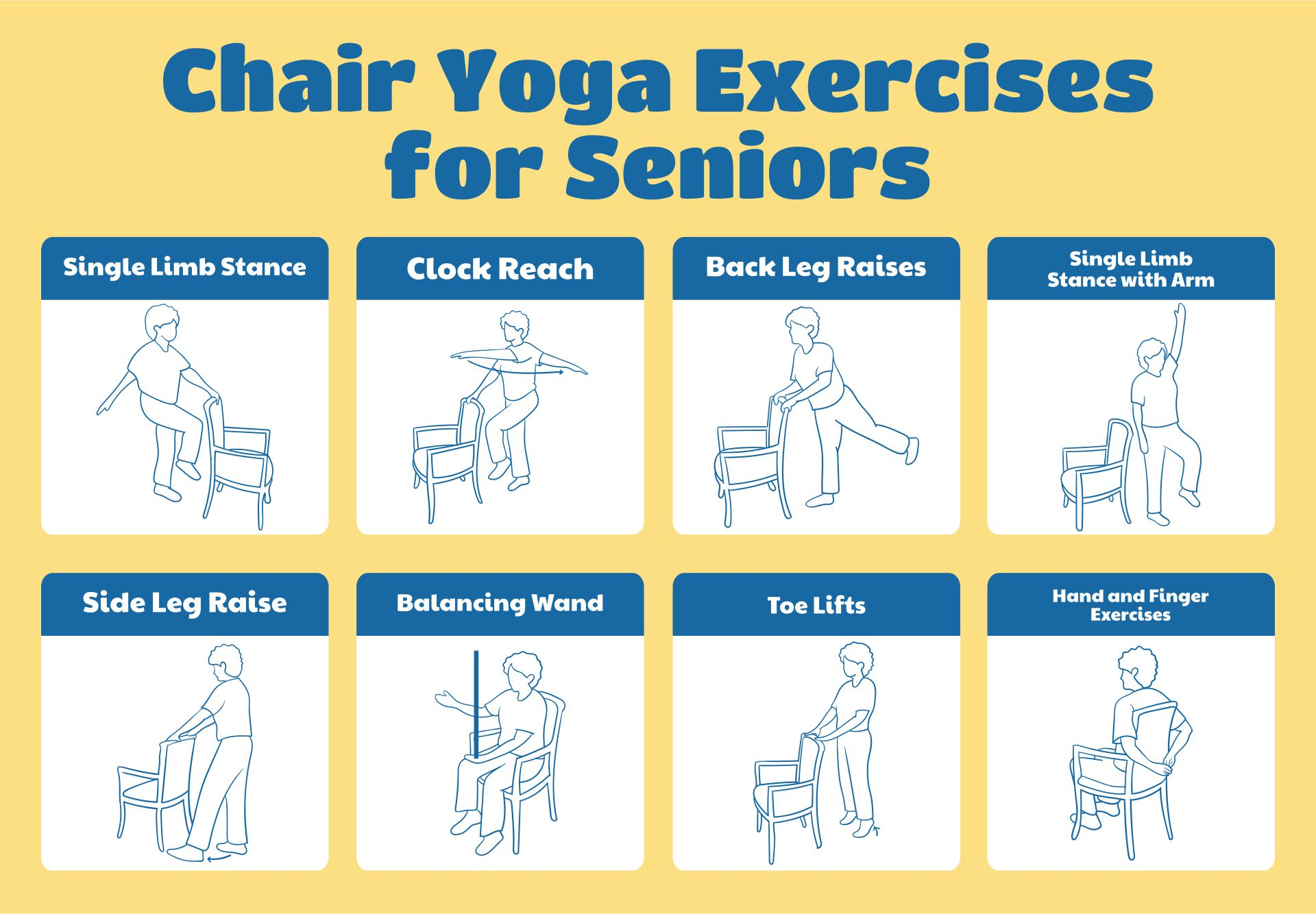 Chair Yoga Exercises for Seniors

Single Limb Stance

Clock Reach

Back Leg Raises

Single Limb Stance with Arm

Side Leg Raise

Balancing Wand

Toe Lifts

Hand and Finger Exercises